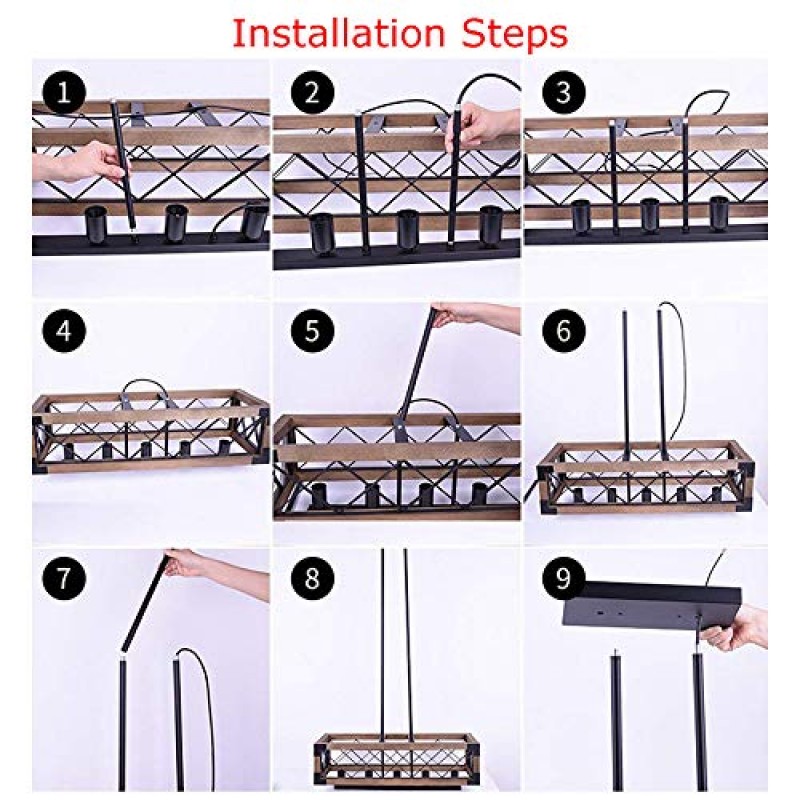 Installation Steps

1

2

3

4

5

6

7

8

9