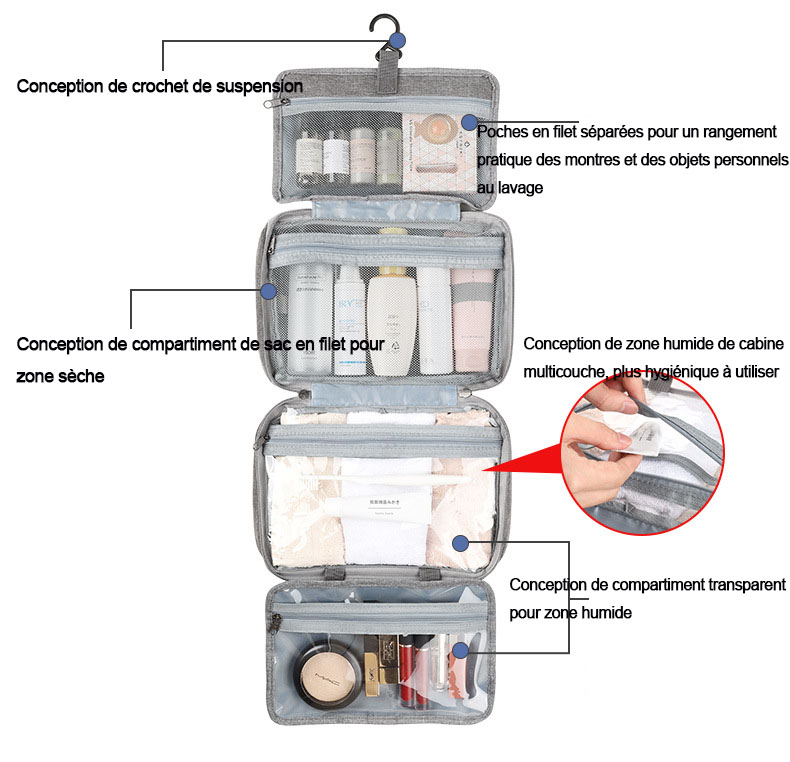 Conception de crochet de suspension

Poches en filet séparées pour un rangement pratique des montres et des objets personnels au lavage

Conception de compartiment de sac en filet pour zone sèche

Conception de zone humide de cabine multicouche, plus hygiénique à utiliser

Conception de compartiment transparent pour zone humide

MAC