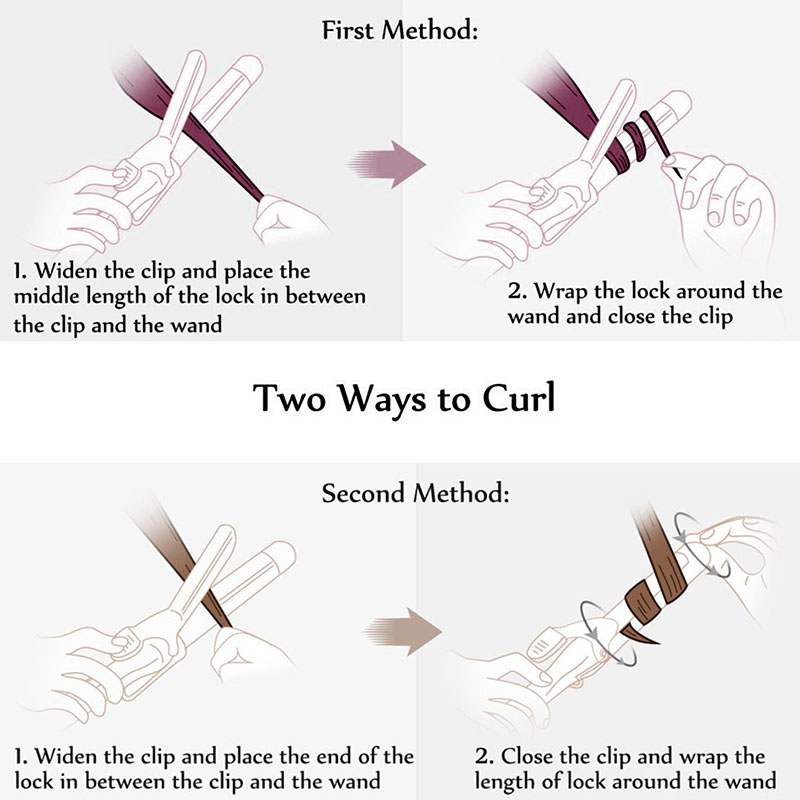 First Method:

1. Widen the clip and place the middle length of the lock in between the clip and the wand

2. Wrap the lock around the wand and close the clip

Two Ways to Curl

Second Method:

1. Widen the clip and place the end of the lock in between the clip and the wand

2. Close the clip and wrap the length of lock around the wand